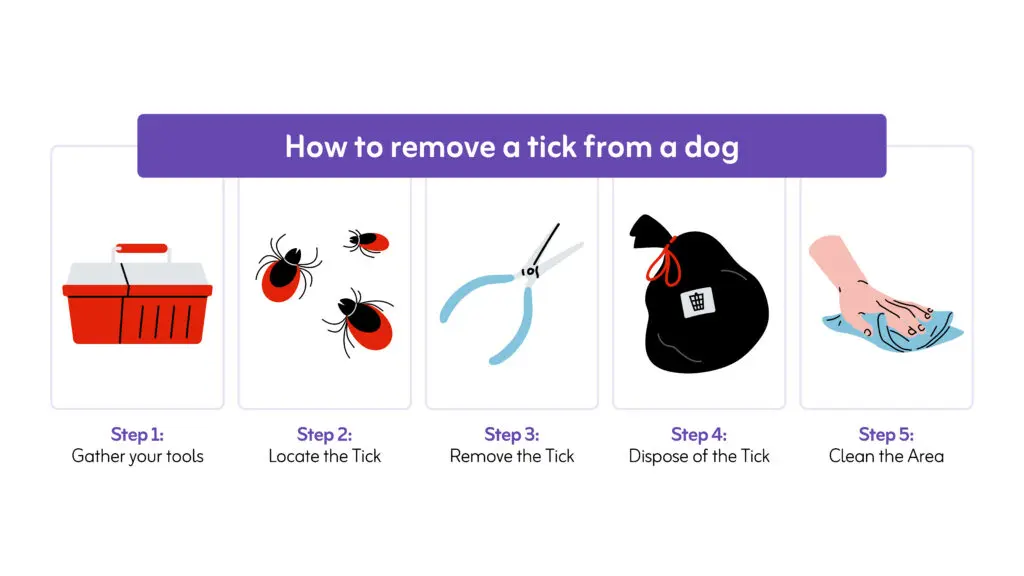 How to remove a tick from a dog

Step 1:
Gather your tools

Step 2:
Locate the Tick

Step 3:
Remove the Tick

Step 4:
Dispose of the Tick

Step 5:
Clean the Area